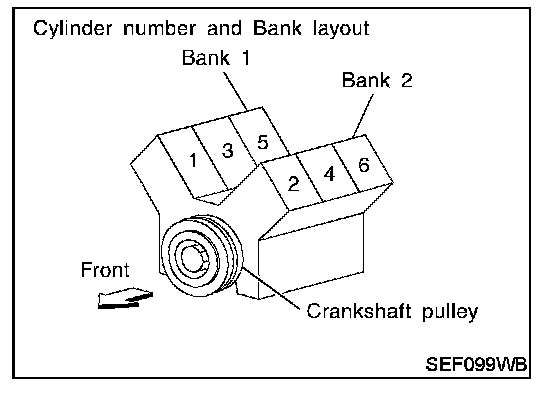 Cylinder number and Bank layout

Bank 1

Bank 2

1
3
5
2
4
6

Front

Crankshaft pulley

SEF099WB