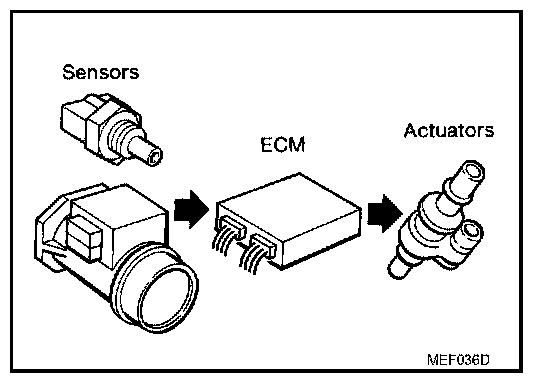 Sensors

ECM

Actuators

MEF036D