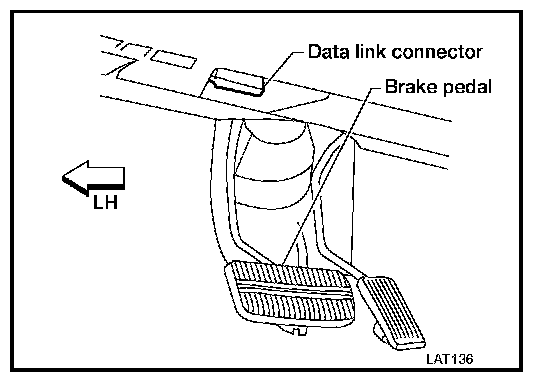 Data link connector
Brake pedal
LH
LAT136