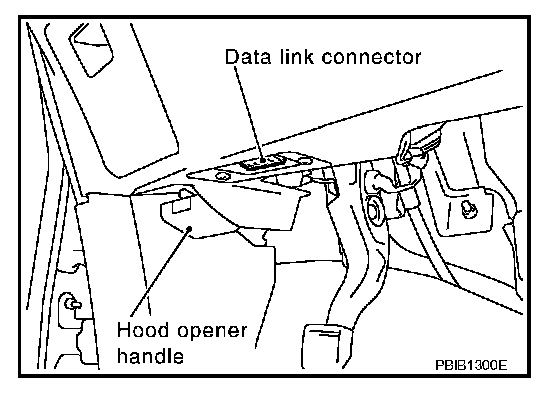 Data link connector

Hood opener handle

PBIB1300E