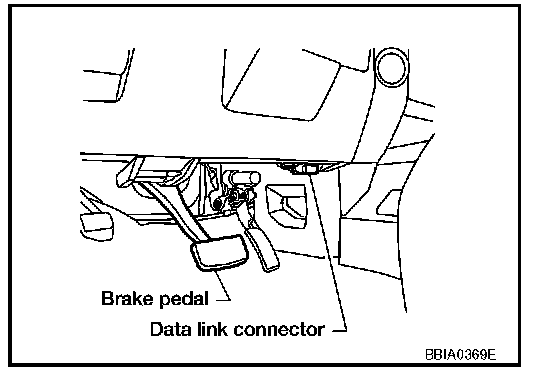 Brake pedal

Data link connector

BBIA0369E