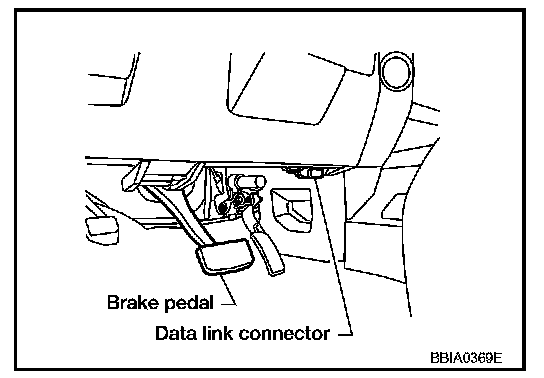 Brake pedal

Data link connector

BBIA0369E