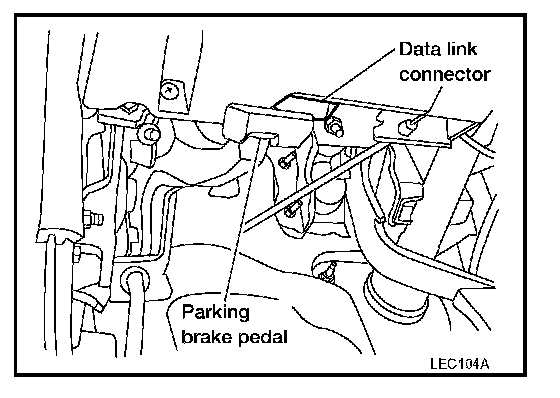 Data link connector

Parking brake pedal

LEC104A