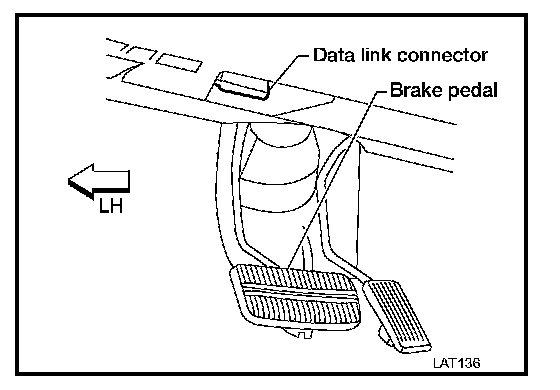 Data link connector

Brake pedal

LH

LAT136