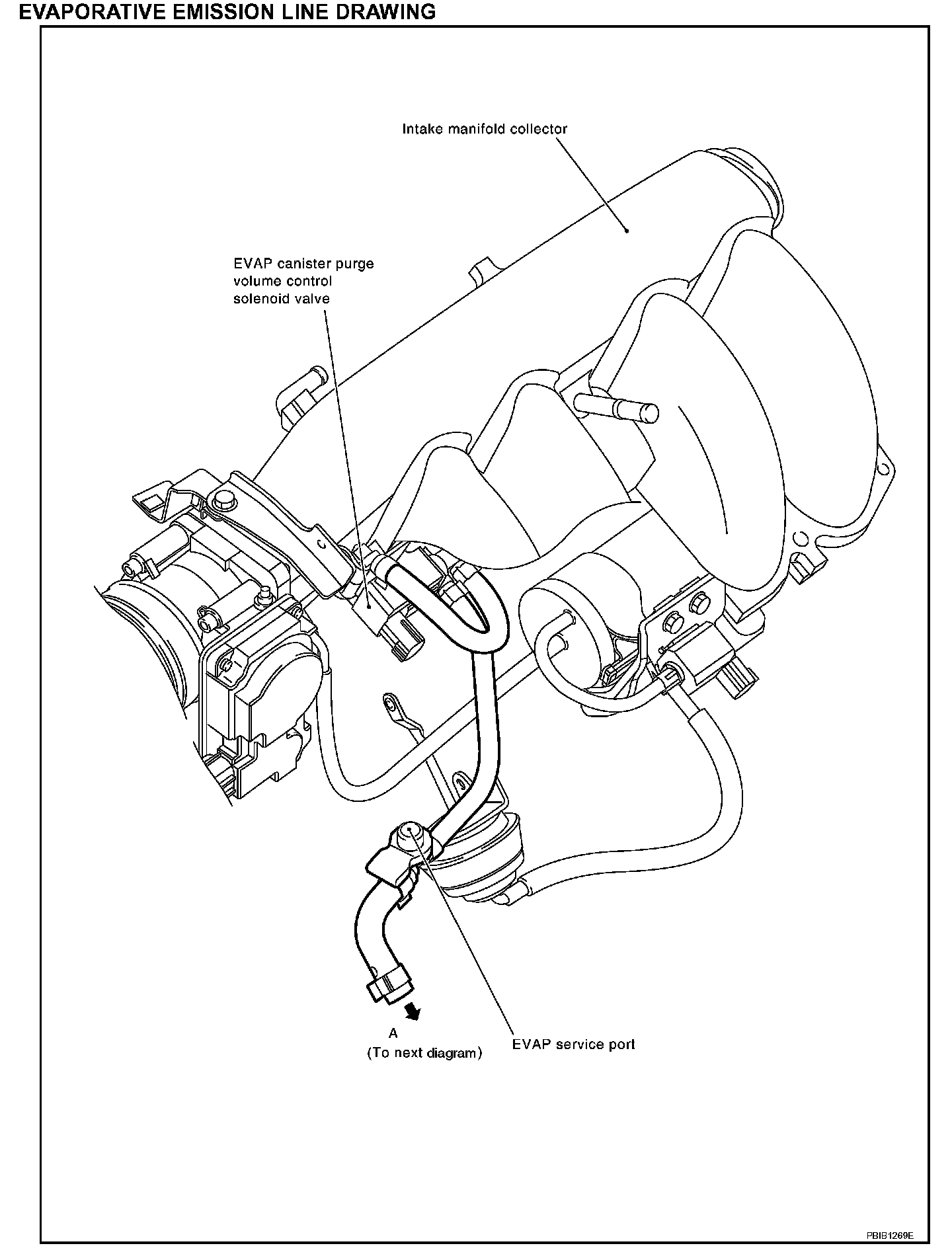 EVAPORATIVE EMISSION LINE DRAWING

Intake manifold collector

EVAP canister purge volume control solenoid valve

A
(To next diagram)

EVAP service port

PBIB1269E