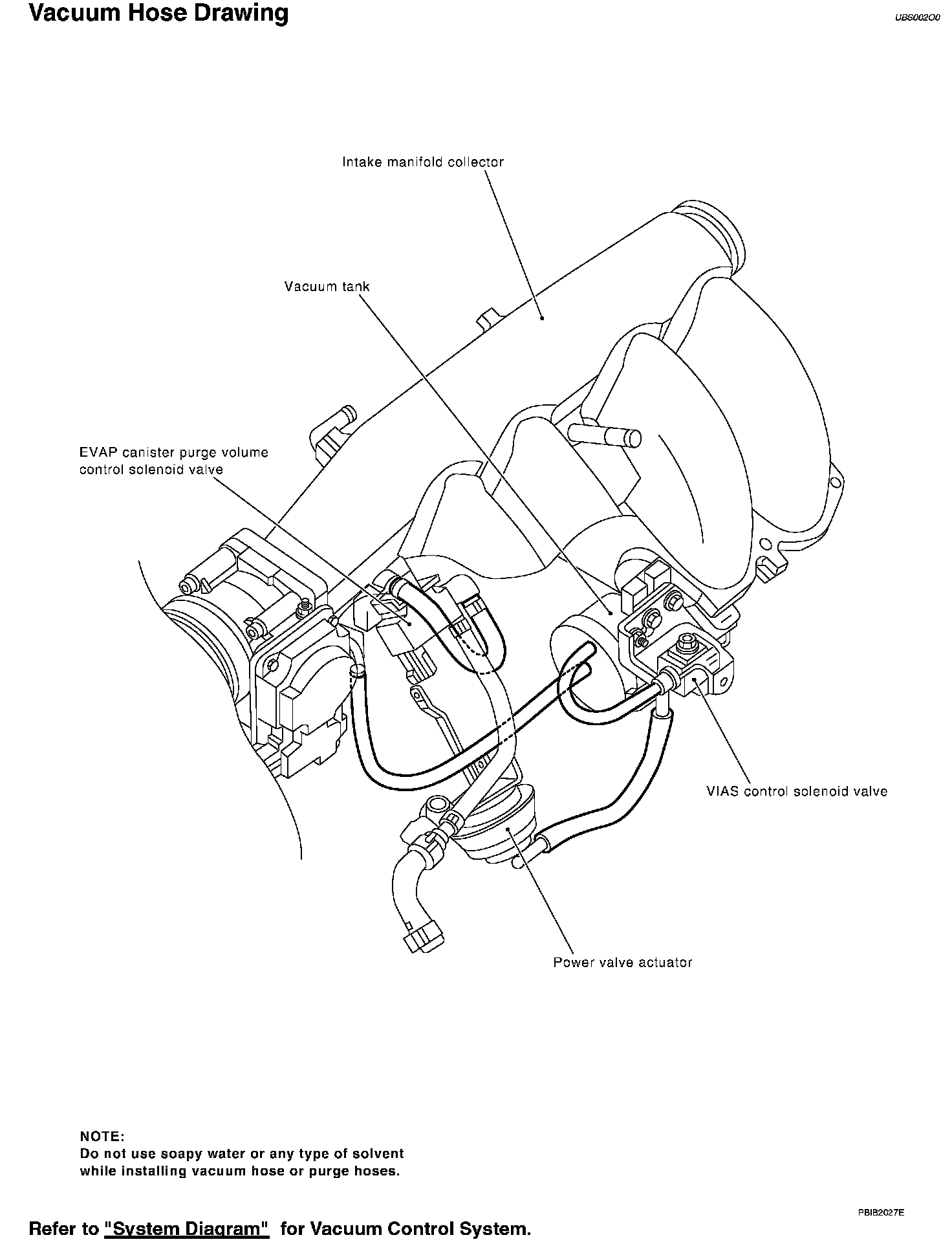 Vacuum Hose Drawing

UBS002O0

Intake manifold collector

Vacuum tank

EVAP canister purge volume control solenoid valve

VIAS control solenoid valve

Power valve actuator

NOTE:
Do not use soapy water or any type of solvent while installing vacuum hose or purge hoses.

PBIB2027E

Refer to "System Diagram" for Vacuum Control System.