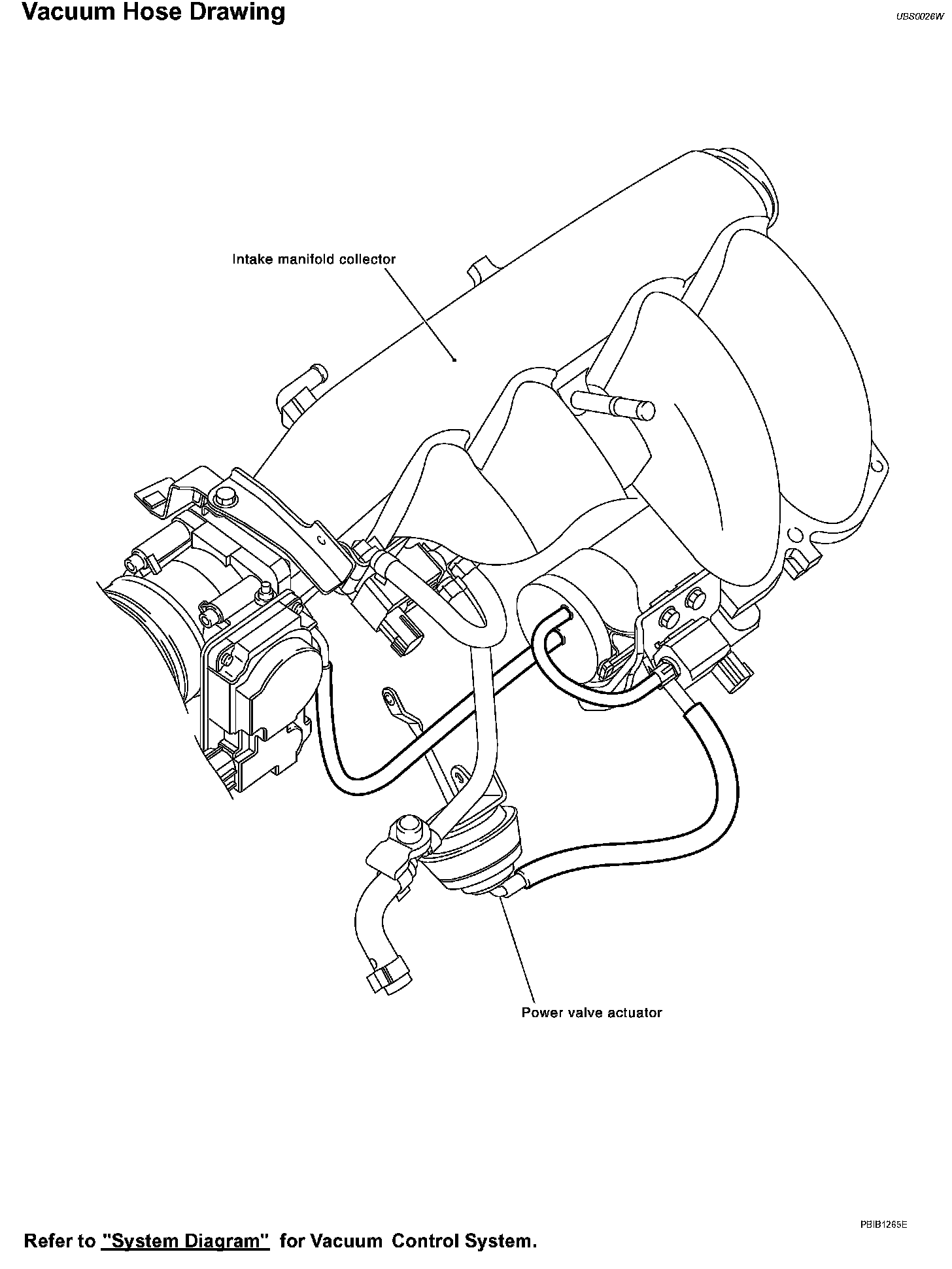 Vacuum Hose Drawing

UBS0026W

Intake manifold collector

Power valve actuator

PBIB1265E

Refer to "System Diagram" for Vacuum Control System.