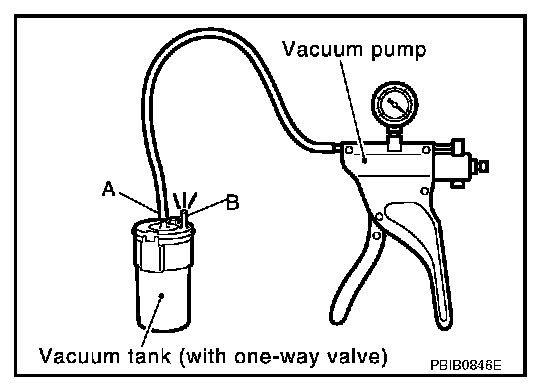 Vacuum pump

A

B

Vacuum tank (with one-way valve)

PBIB0846E