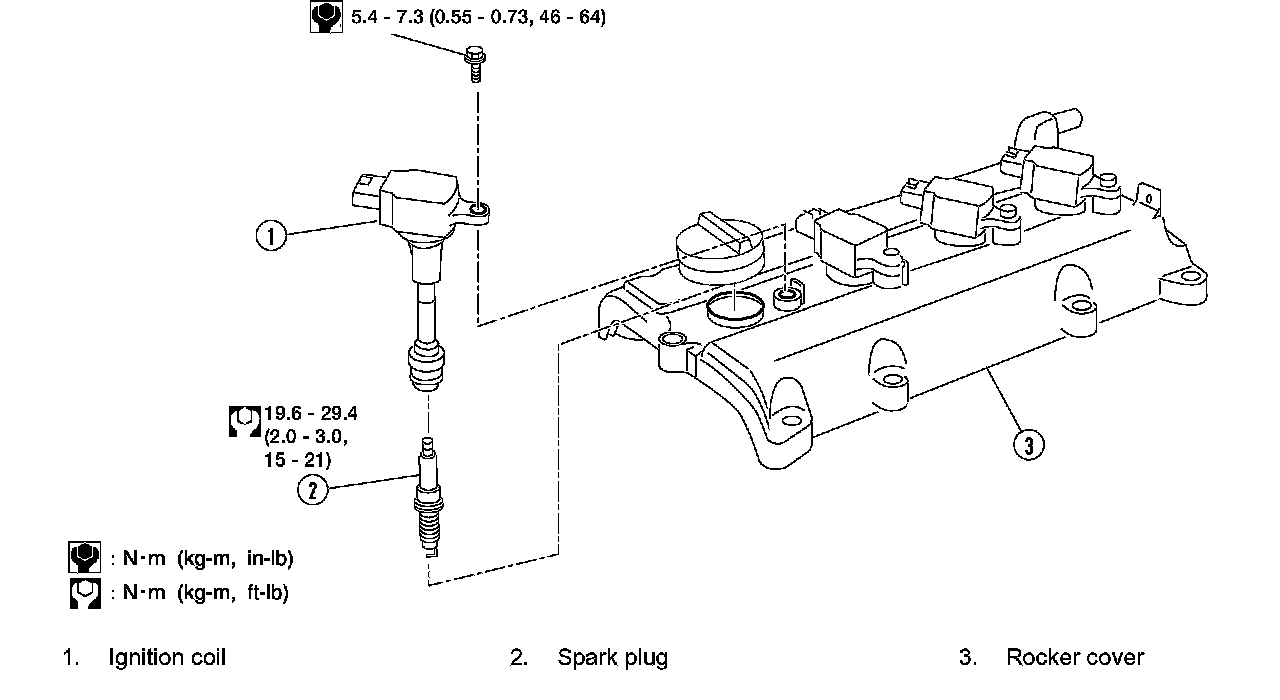 5.4 - 7.3 (0.55 - 0.73, 46 - 64)

1

19.6 - 29.4 (2.0 - 3.0, 15 - 21)

2

3

: N·m (kg-m, in-lb)
: N·m (kg-m, ft-lb)

1. Ignition coil
2. Spark plug
3. Rocker cover