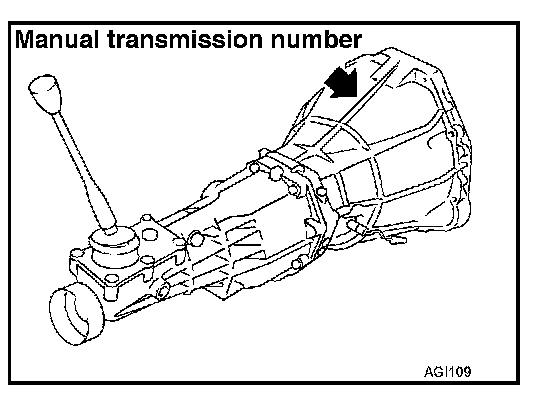 Manual transmission number

AGI109