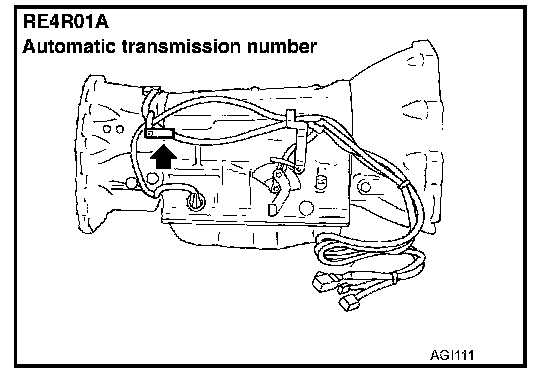 RE4R01A
Automatic transmission number

AGI111