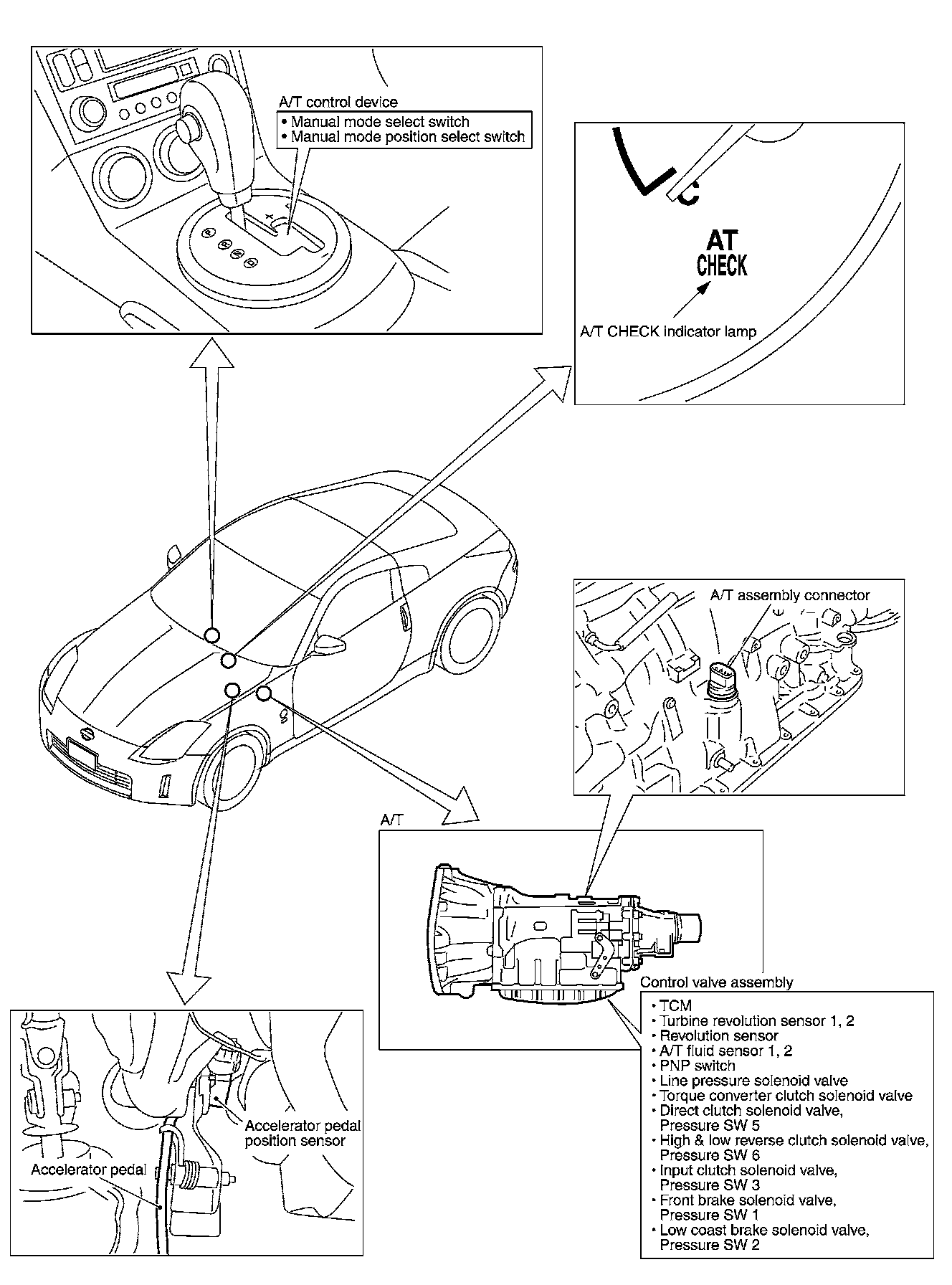 A/T control device
• Manual mode select switch
• Manual mode position select switch

AT
CHECK

A/T CHECK indicator lamp

A/T assembly connector

A/T

Control valve assembly
• TCM
• Turbine revolution sensor 1, 2
• Revolution sensor
• A/T fluid sensor 1, 2
• PNP switch
• Line pressure solenoid valve
• Torque converter clutch solenoid valve
• Direct clutch solenoid valve, Pressure SW 5
• High & low reverse clutch solenoid valve, Pressure SW 6
• Input clutch solenoid valve, Pressure SW 3
• Front brake solenoid valve, Pressure SW 1
• Low coast brake solenoid valve, Pressure SW 2

Accelerator pedal position sensor

Accelerator pedal