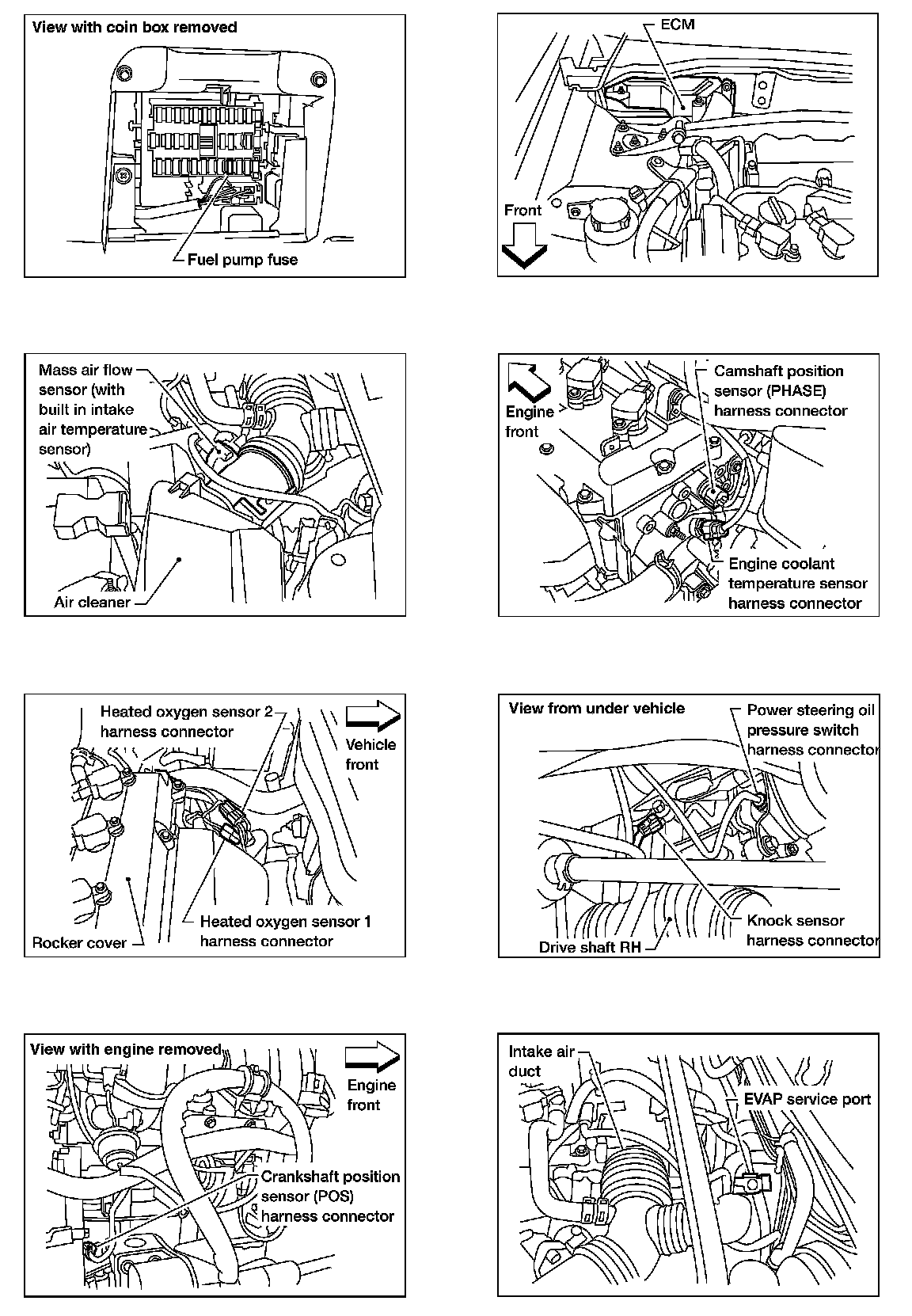 View with coin box removed

Fuel pump fuse

ECM

Front

Mass air flow sensor (with built in intake air temperature sensor)

Air cleaner

Engine front

Camshaft position sensor (PHASE) harness connector

Engine coolant temperature sensor harness connector

Heated oxygen sensor 2 harness connector

Vehicle front

Rocker cover

Heated oxygen sensor 1 harness connector

View from under vehicle

Power steering oil pressure switch harness connector

Drive shaft RH

Knock sensor harness connector

View with engine removed

Engine front

Crankshaft position sensor (POS) harness connector

Intake air duct

EVAP service port