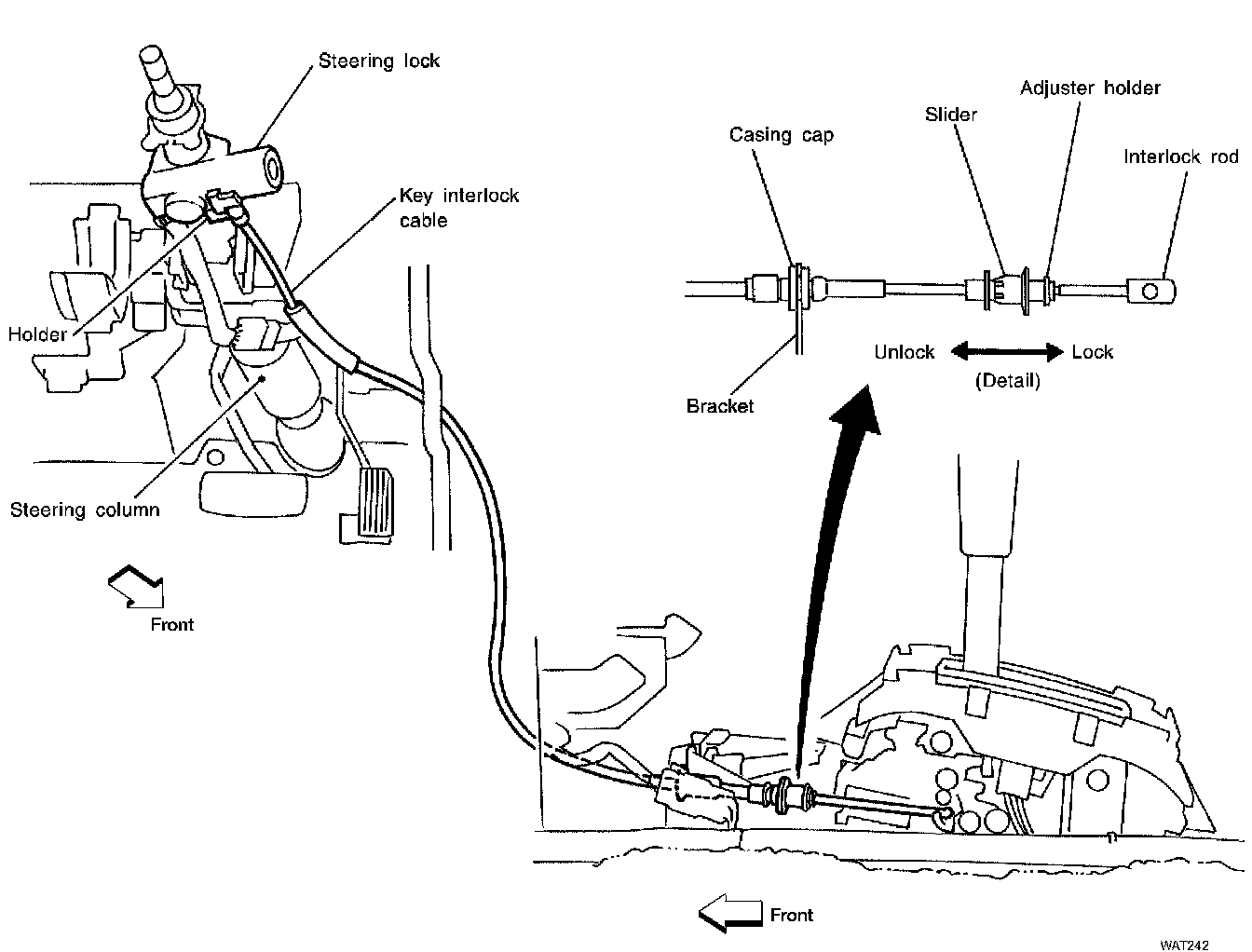 Steering lock
Key interlock cable
Holder
Steering column
Front
Casing cap
Slider
Adjuster holder
Interlock rod
Bracket
Unlock
Lock
(Detail)
Front
WAT242