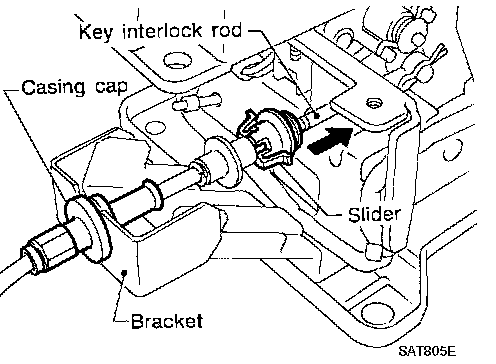 Key interlock rod
Casing cap
Slider
Bracket
SAT805E