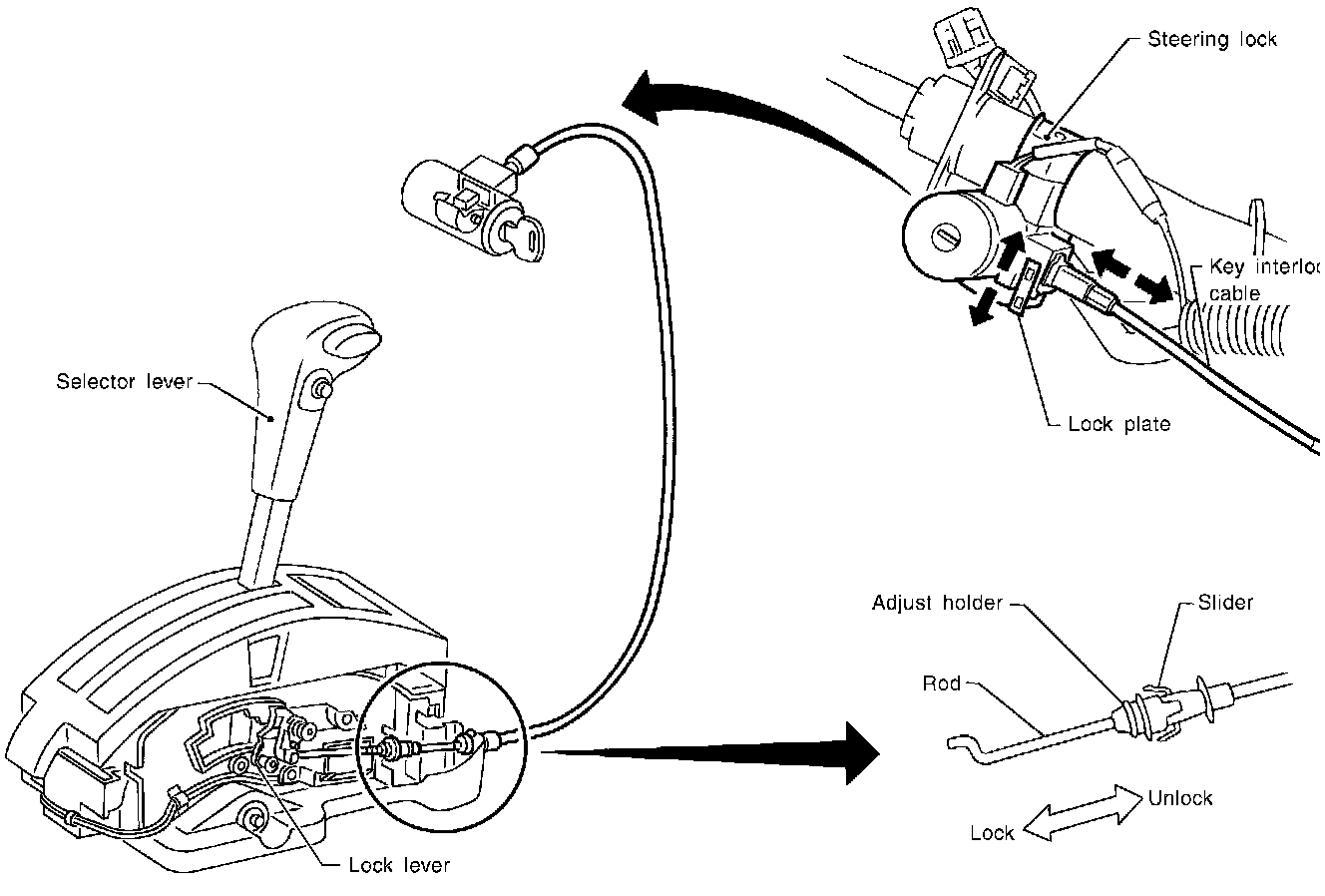 Steering lock

Key interloc cable

Lock plate

Selector lever

Adjust holder

Slider

Rod

Unlock

Lock

Lock lever