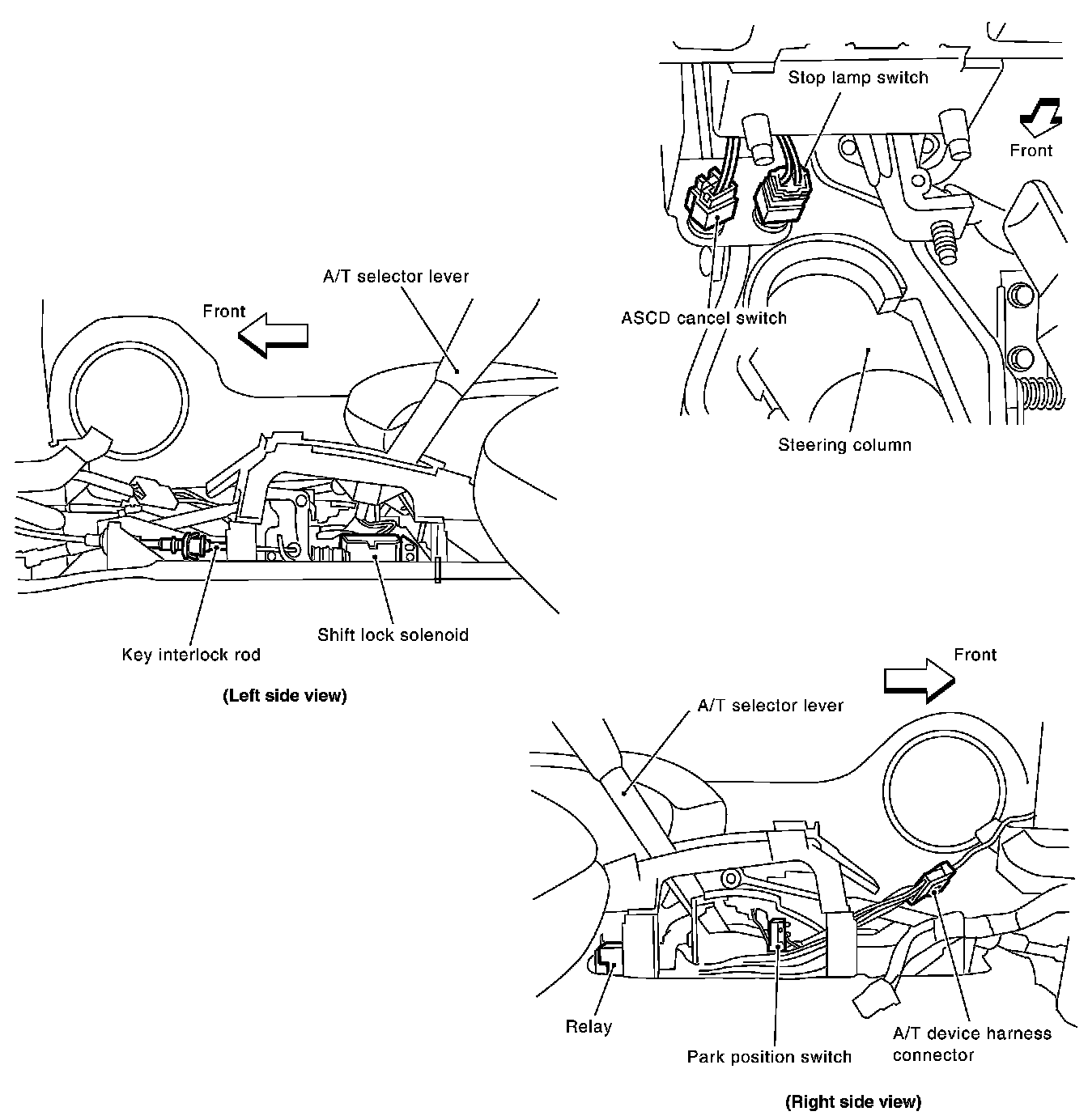 Stop lamp switch

Front

ASCD cancel switch

Steering column

A/T selector lever

Front

Key interlock rod

Shift lock solenoid

(Left side view)

Front

A/T selector lever

Relay

Park position switch

A/T device harness connector

(Right side view)