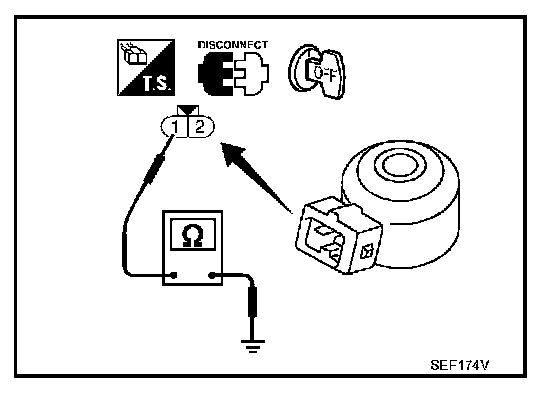 T.S.
DISCONNECT
OFF
1 2
Ω
SEF174V