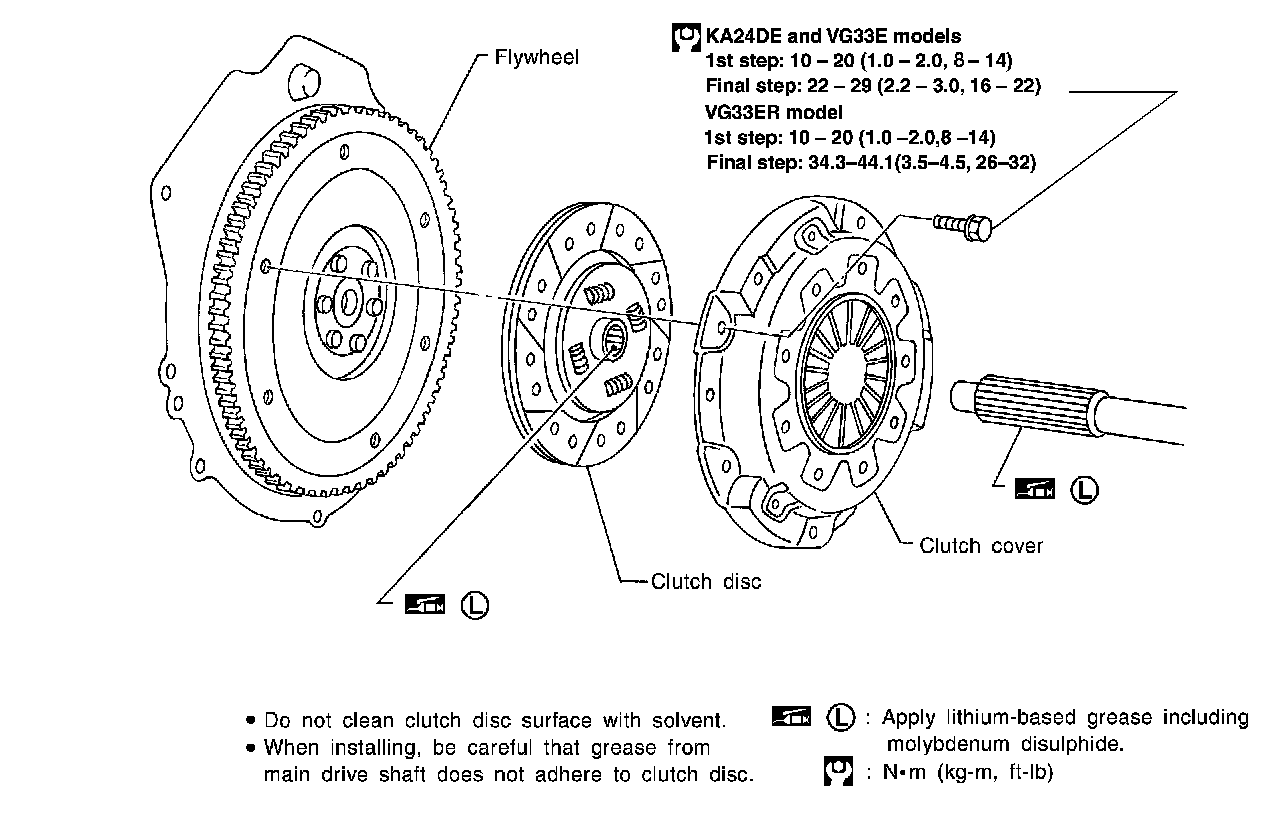 Flywheel

KA24DE and VG33E models
1st step: 10 – 20 (1.0 – 2.0, 8 – 14)
Final step: 22 – 29 (2.2 – 3.0, 16 – 22)
VG33ER model
1st step: 10 – 20 (1.0 –2.0,8 –14)
Final step: 34.3–44.1(3.5–4.5, 26–32)

Ⓛ

Clutch cover

Clutch disc

Ⓛ

• Do not clean clutch disc surface with solvent.
• When installing, be careful that grease from main drive shaft does not adhere to clutch disc.

Ⓛ : Apply lithium-based grease including molybdenum disulphide.

: N•m (kg-m, ft-lb)