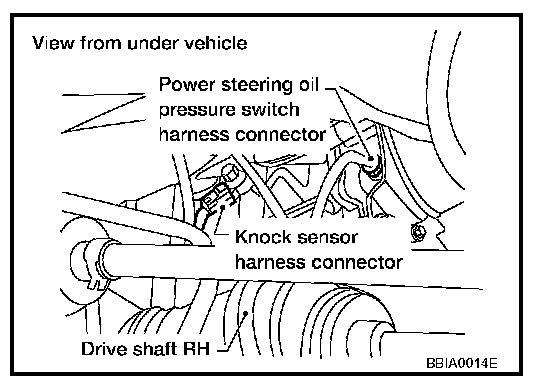 View from under vehicle

Power steering oil pressure switch harness connector

Knock sensor harness connector

Drive shaft RH

BBIA0014E