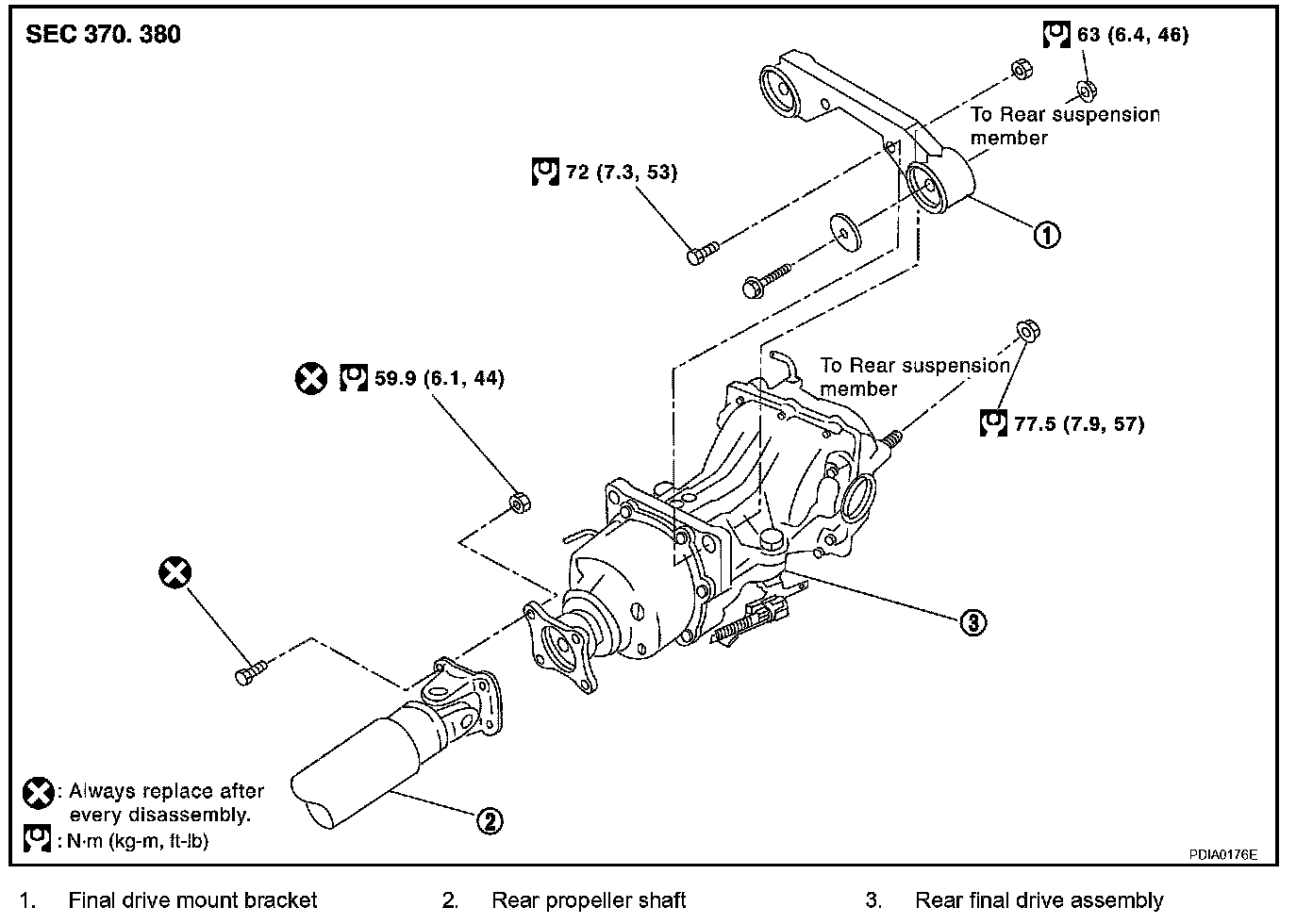 SEC 370. 380

63 (6.4, 46)

To Rear suspension member

72 (7.3, 53)

1

To Rear suspension member

59.9 (6.1, 44)

77.5 (7.9, 57)

3

2

: Always replace after every disassembly.

: N·m (kg-m, ft-lb)

PDIA0176E

1. Final drive mount bracket
2. Rear propeller shaft
3. Rear final drive assembly