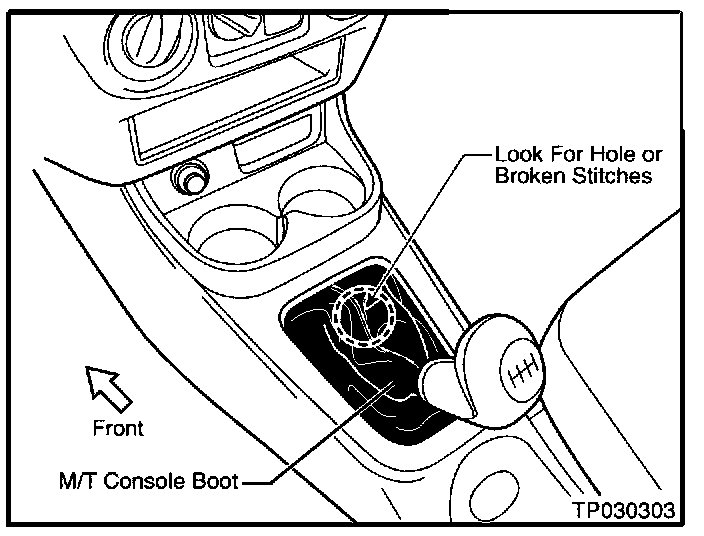 Look For Hole or Broken Stitches

Front

M/T Console Boot

TP030303