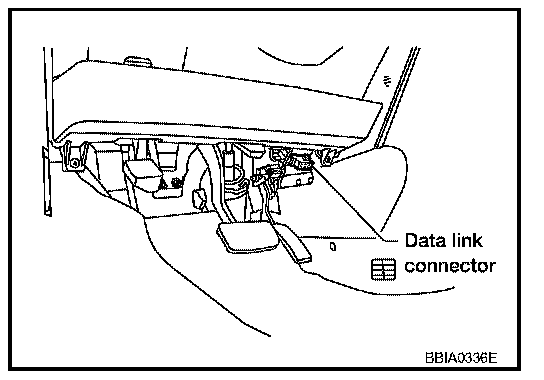 Data link connector

BBIA0336E