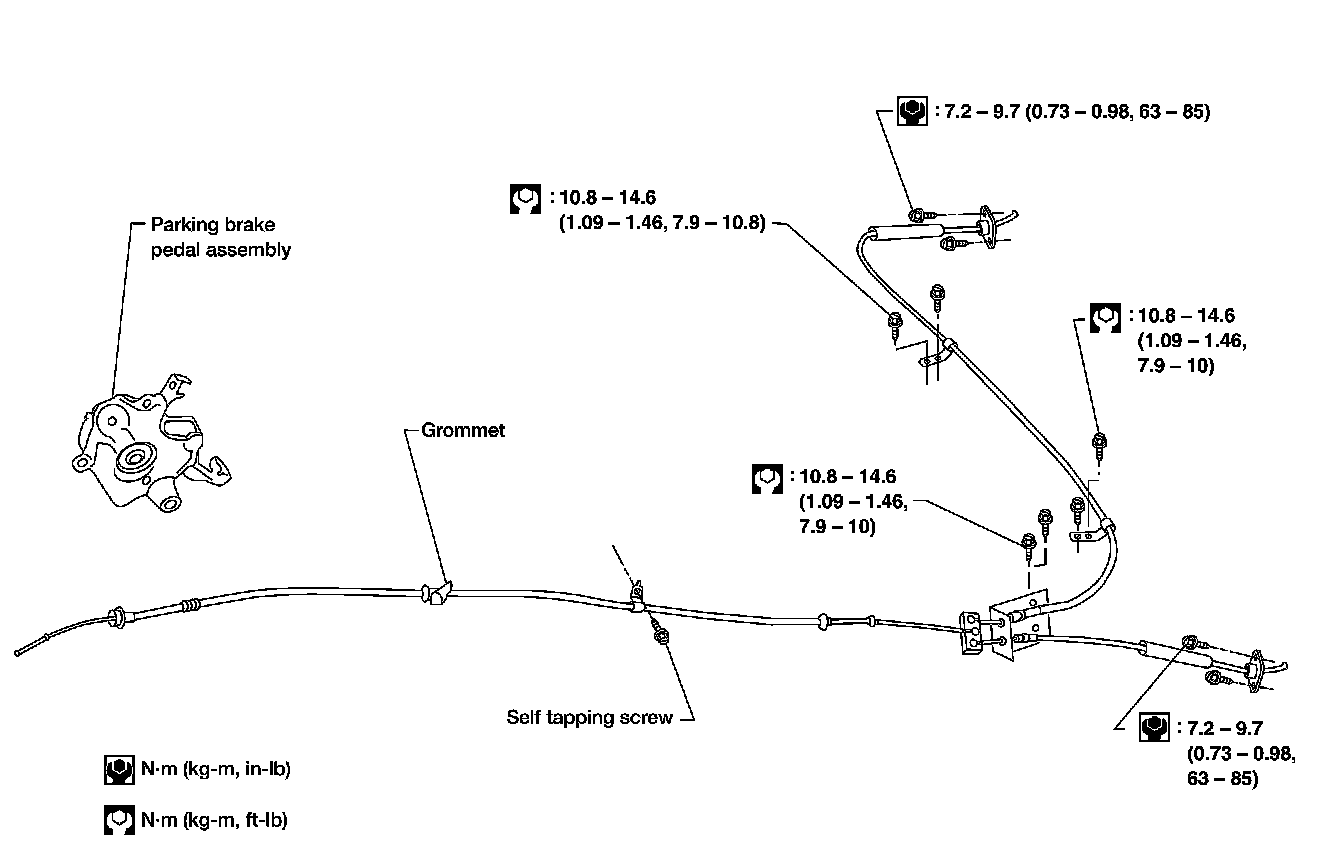 : 7.2 – 9.7 (0.73 – 0.98, 63 – 85)

: 10.8 – 14.6
(1.09 – 1.46, 7.9 – 10.8)

Parking brake
pedal assembly

: 10.8 – 14.6
(1.09 – 1.46,
7.9 – 10)

Grommet

: 10.8 – 14.6
(1.09 – 1.46,
7.9 – 10)

Self tapping screw

: 7.2 – 9.7
(0.73 – 0.98,
63 – 85)

N·m (kg-m, in-lb)

N·m (kg-m, ft-lb)