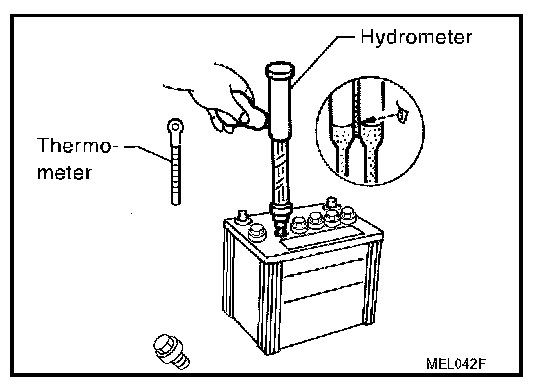 Hydrometer

Thermometer

MEL042F