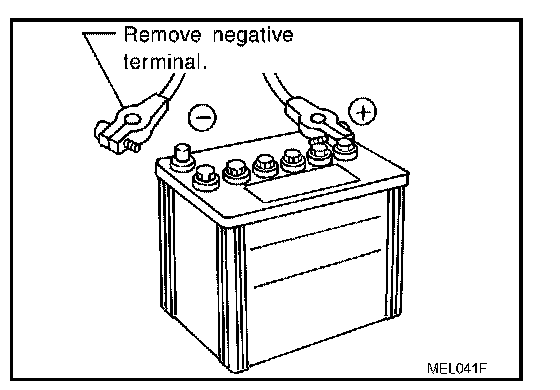 Remove negative terminal.

−

+

MEL041F