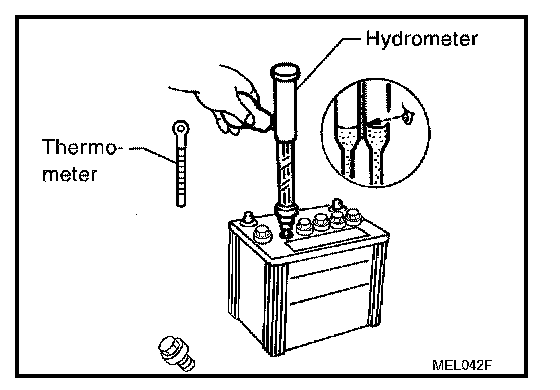 Hydrometer

Thermometer

MEL042F