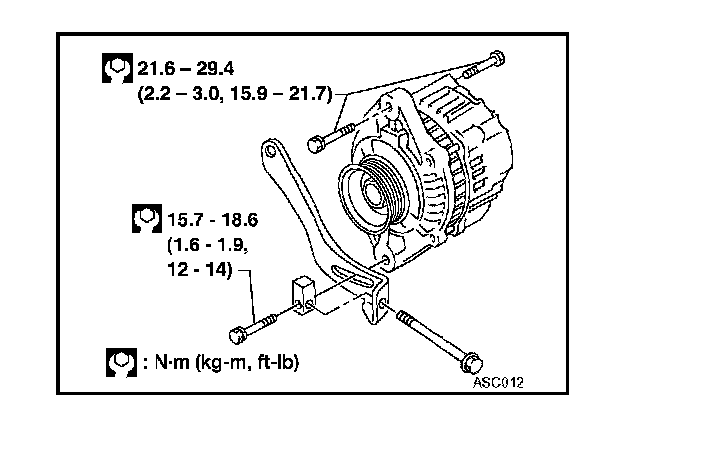 21.6 – 29.4
(2.2 – 3.0, 15.9 – 21.7)

15.7 - 18.6
(1.6 - 1.9,
12 - 14)

: N·m (kg-m, ft-lb)

ASC012