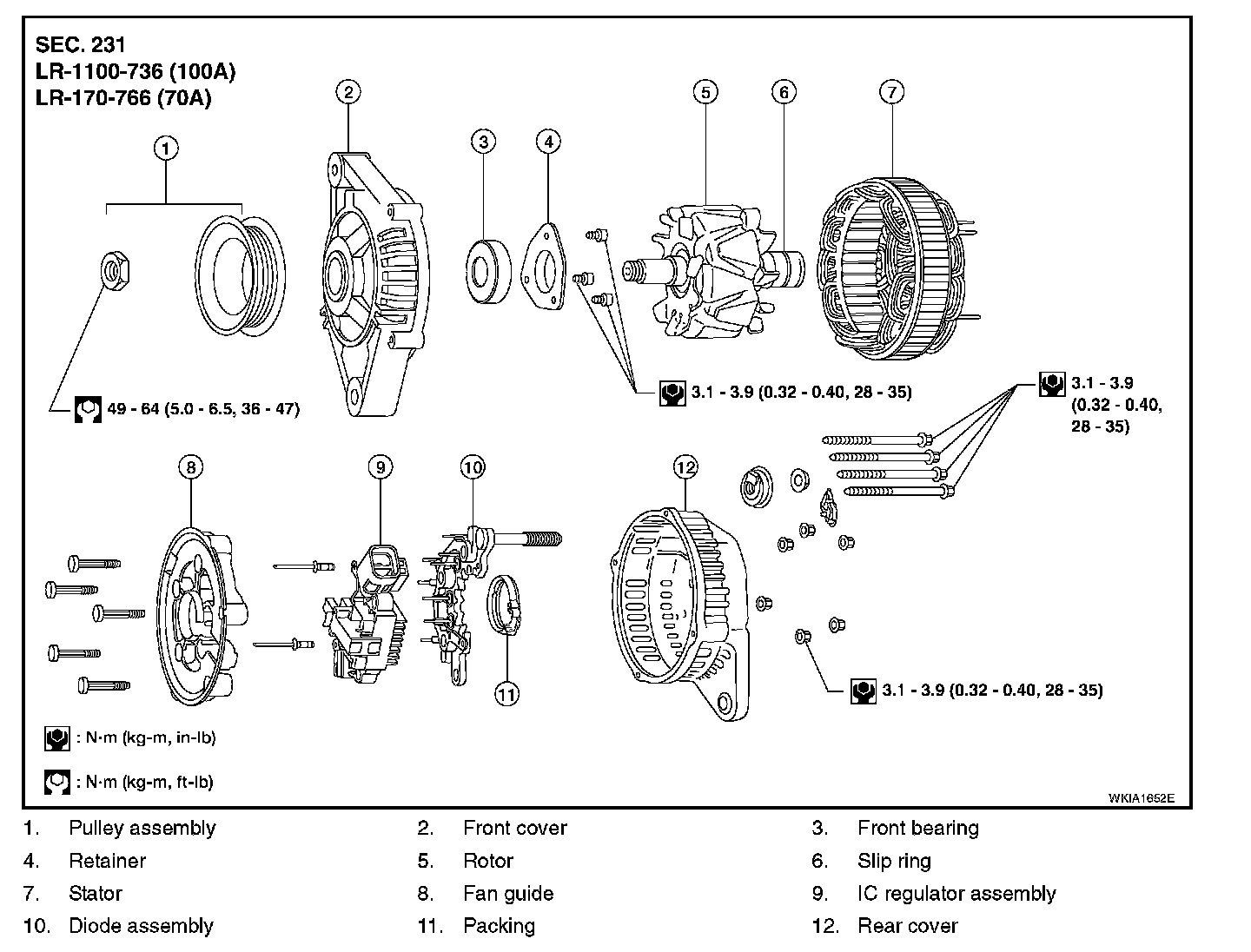 SEC. 231
LR-1100-736 (100A)
LR-170-766 (70A)

1

2

3

4

5

6

7

49 - 64 (5.0 - 6.5, 36 - 47)

3.1 - 3.9 (0.32 - 0.40, 28 - 35)

3.1 - 3.9 (0.32 - 0.40, 28 - 35)

8

9

10

11

12

3.1 - 3.9 (0.32 - 0.40, 28 - 35)

: N·m (kg-m, in-lb)

: N·m (kg-m, ft-lb)

WKIA1652E

1. Pulley assembly
2. Front cover
3. Front bearing
4. Retainer
5. Rotor
6. Slip ring
7. Stator
8. Fan guide
9. IC regulator assembly
10. Diode assembly
11. Packing
12. Rear cover