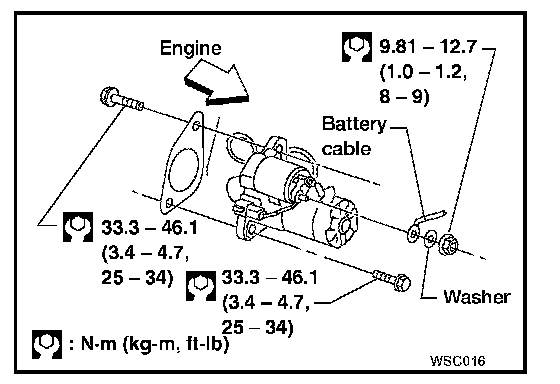 Engine

9.81 – 12.7 (1.0 – 1.2, 8 – 9)

Battery cable

33.3 – 46.1 (3.4 – 4.7, 25 – 34)

33.3 – 46.1 (3.4 – 4.7, 25 – 34)

Washer

: N·m (kg-m, ft-lb)

WSC016