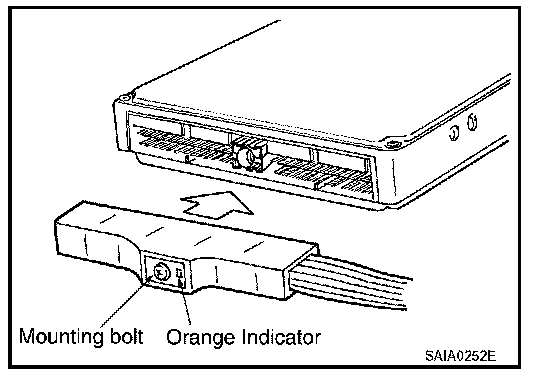 Mounting bolt Orange Indicator

SAIA0252E