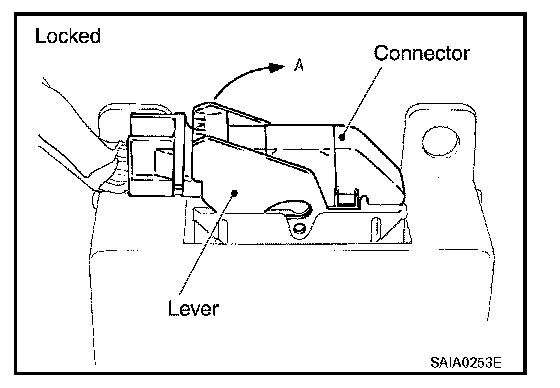 Locked

A

Connector

Lever

SAIA0253E