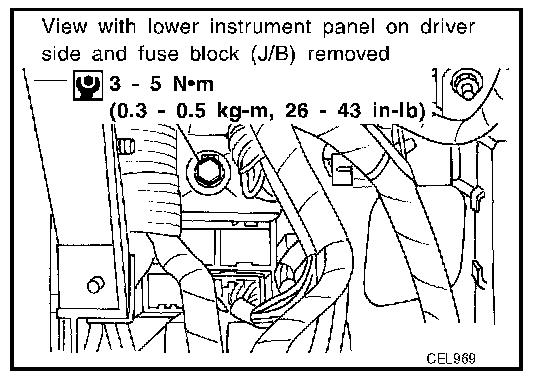 View with lower instrument panel on driver side and fuse block (J/B) removed

3 - 5 N•m
(0.3 - 0.5 kg-m, 26 - 43 in-lb)

CEL969