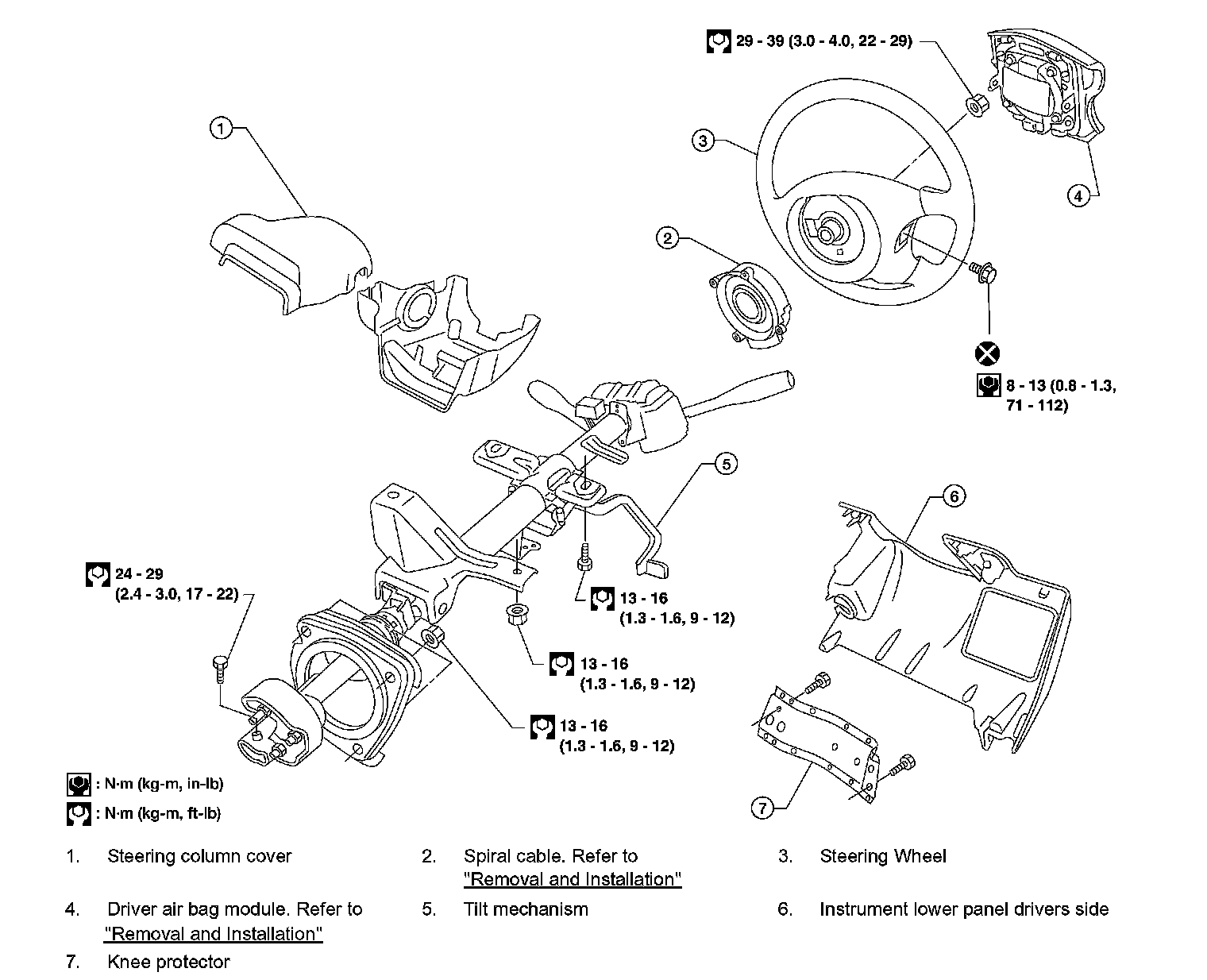 29 - 39 (3.0 - 4.0, 22 - 29)

1

3

4

2

8 - 13 (0.8 - 1.3, 71 - 112)

5

6

24 - 29 (2.4 - 3.0, 17 - 22)

13 - 16 (1.3 - 1.6, 9 - 12)

13 - 16 (1.3 - 1.6, 9 - 12)

13 - 16 (1.3 - 1.6, 9 - 12)

7

: N·m (kg-m, in-lb)

: N·m (kg-m, ft-lb)

1. Steering column cover
2. Spiral cable. Refer to "Removal and Installation"
3. Steering Wheel
4. Driver air bag module. Refer to "Removal and Installation"
5. Tilt mechanism
6. Instrument lower panel drivers side
7. Knee protector