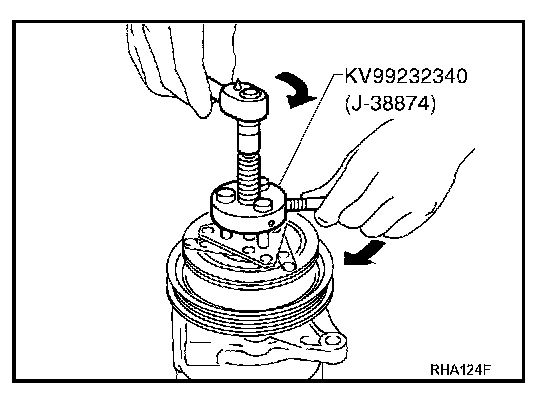 KV99232340
(J-38874)

RHA124F