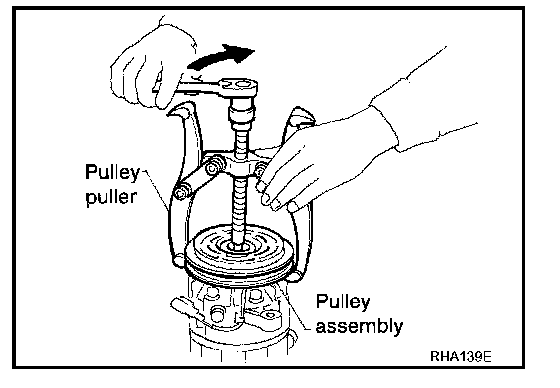 Pulley puller

Pulley assembly

RHA139E