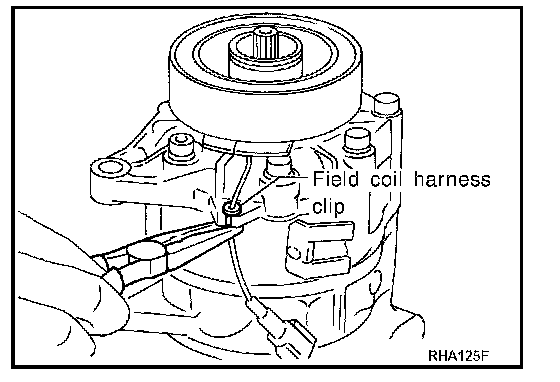 Field coil harness clip

RHA125F