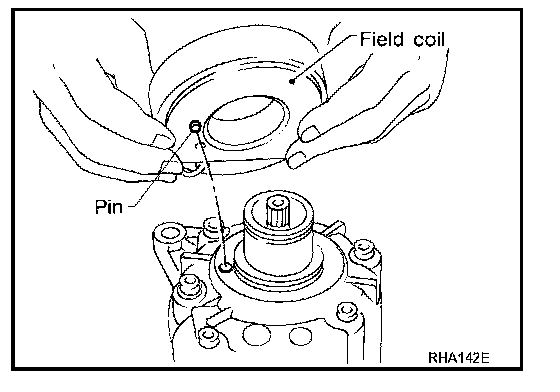 Field coil

Pin

RHA142E