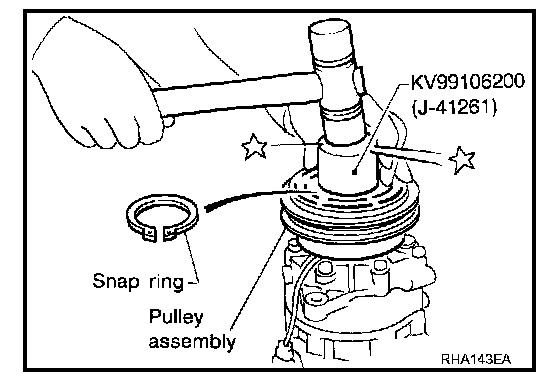 KV99106200
(J-41261)

Snap ring

Pulley
assembly

RHA143EA