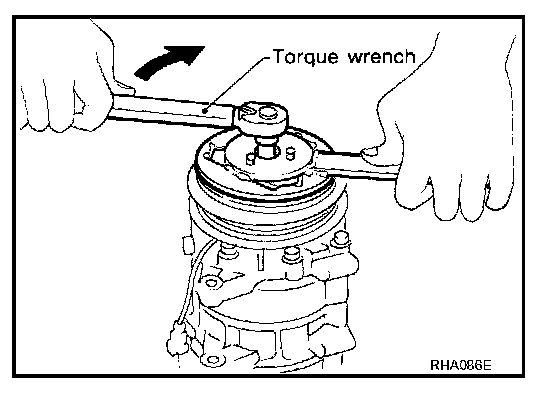 Torque wrench

RHA086E