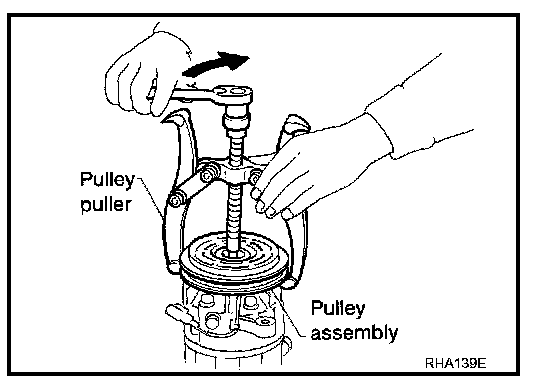 Pulley puller

Pulley assembly

RHA139E