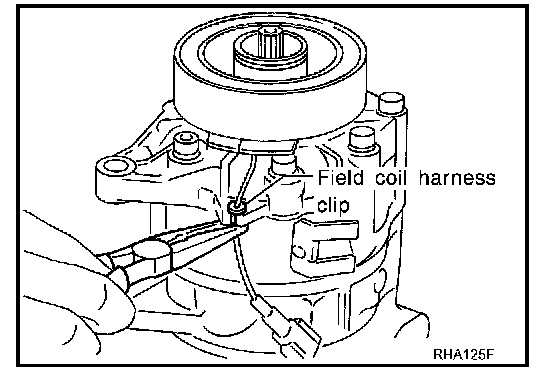 Field coil harness
clip

RHA125F