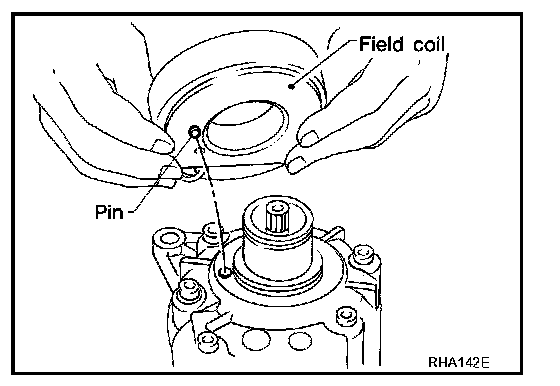 Field coil
Pin
RHA142E