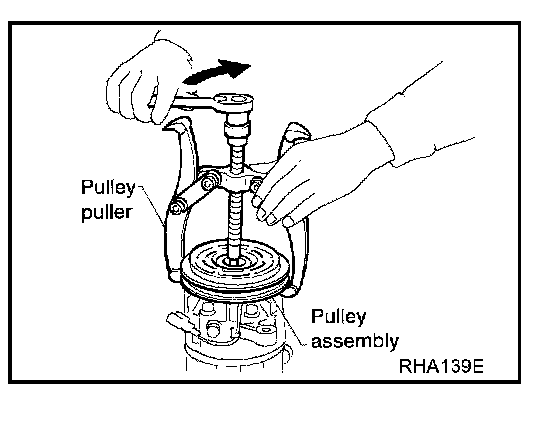 Pulley puller

Pulley assembly

RHA139E