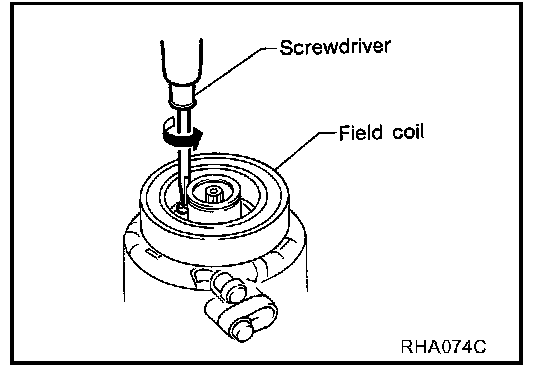 Screwdriver

Field coil

RHA074C