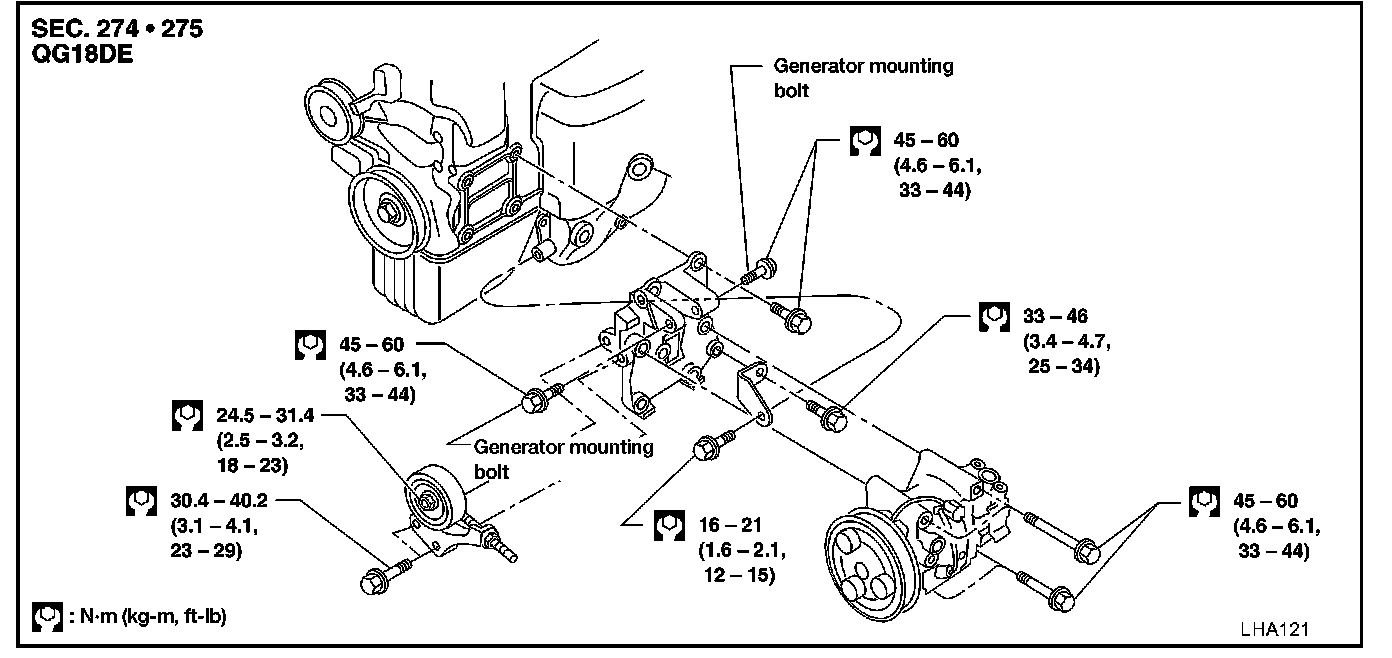 SEC. 274 • 275
QG18DE

Generator mounting bolt

45 – 60
(4.6 – 6.1,
33 – 44)

33 – 46
(3.4 – 4.7,
25 – 34)

45 – 60
(4.6 – 6.1,
33 – 44)

24.5 – 31.4
(2.5 – 3.2,
18 – 23)

Generator mounting bolt

30.4 – 40.2
(3.1 – 4.1,
23 – 29)

16 – 21
(1.6 – 2.1,
12 – 15)

45 – 60
(4.6 – 6.1,
33 – 44)

: N·m (kg-m, ft-lb)

LHA121